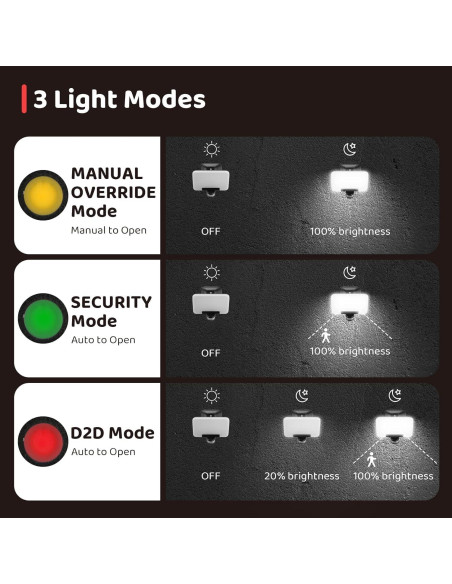 3 Light Modes

MANUAL OVERRIDE Mode
Manual to Open

OFF

100% brightness

SECURITY Mode
Auto to Open

OFF

100% brightness

D2D Mode
Auto to Open

OFF

20% brightness

100% brightness