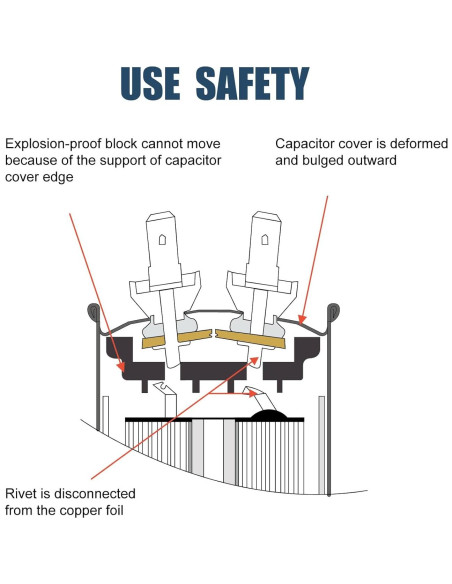 USE SAFETY

Explosion-proof block cannot move because of the support of capacitor cover edge

Capacitor cover is deformed and bulged outward

Rivet is disconnected from the copper foil