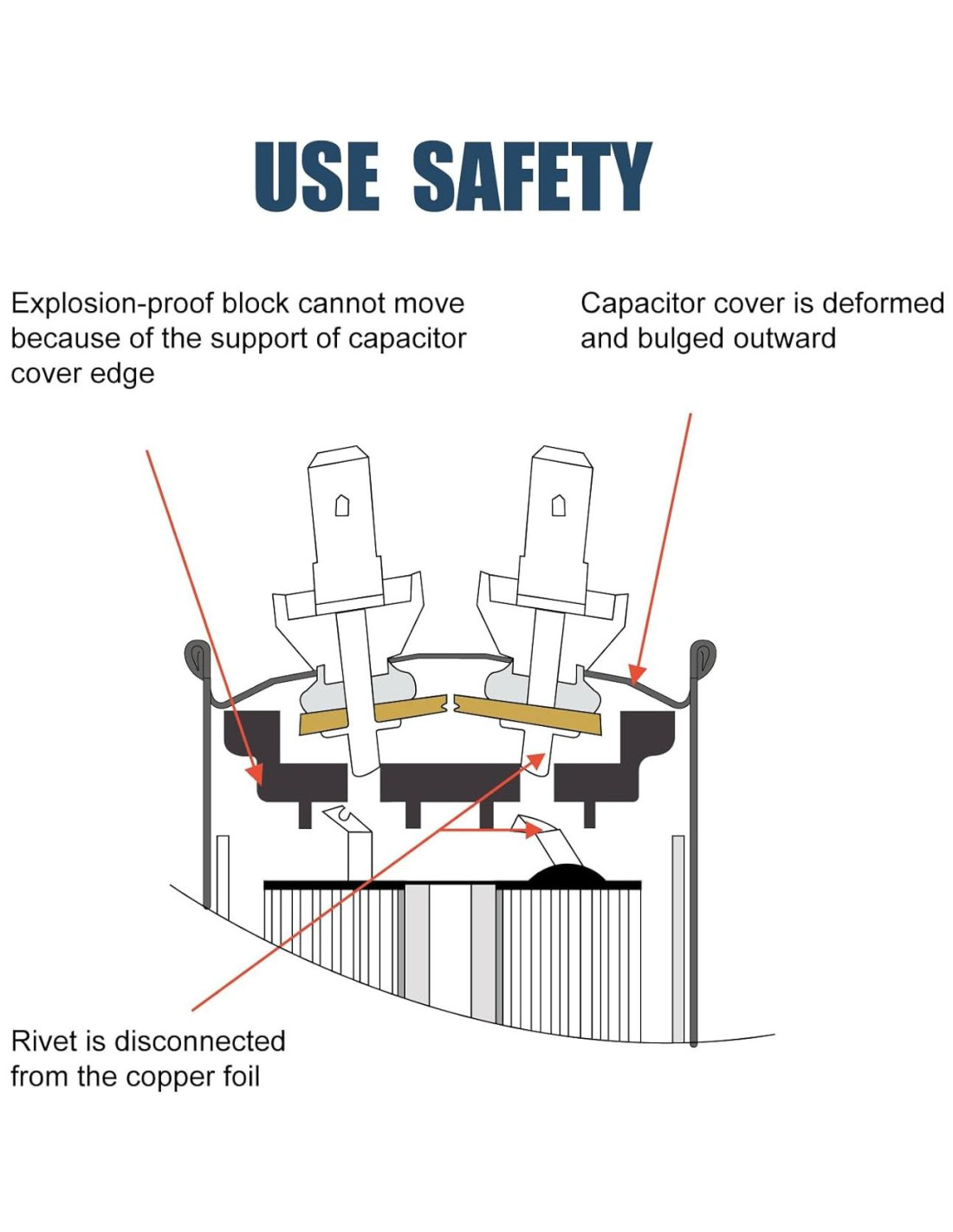 USE SAFETY

Explosion-proof block cannot move because of the support of capacitor cover edge

Capacitor cover is deformed and bulged outward

Rivet is disconnected from the copper foil