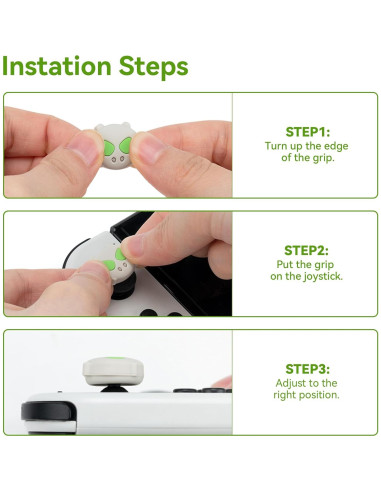 Instation Steps

STEP1:
Turn up the edge of the grip.

STEP2:
Put the grip on the joystick.

STEP3:
Adjust to the right position.