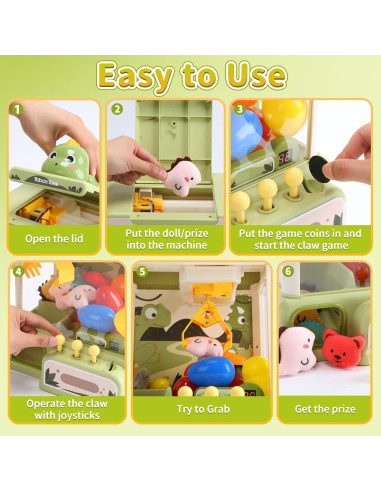 Easy to Use

1
Open the lid

2
Put the doll/prize into the machine

3
Put the game coins in and start the claw game

4
Operate the claw with joysticks

5
Try to Grab

6
Get the prize