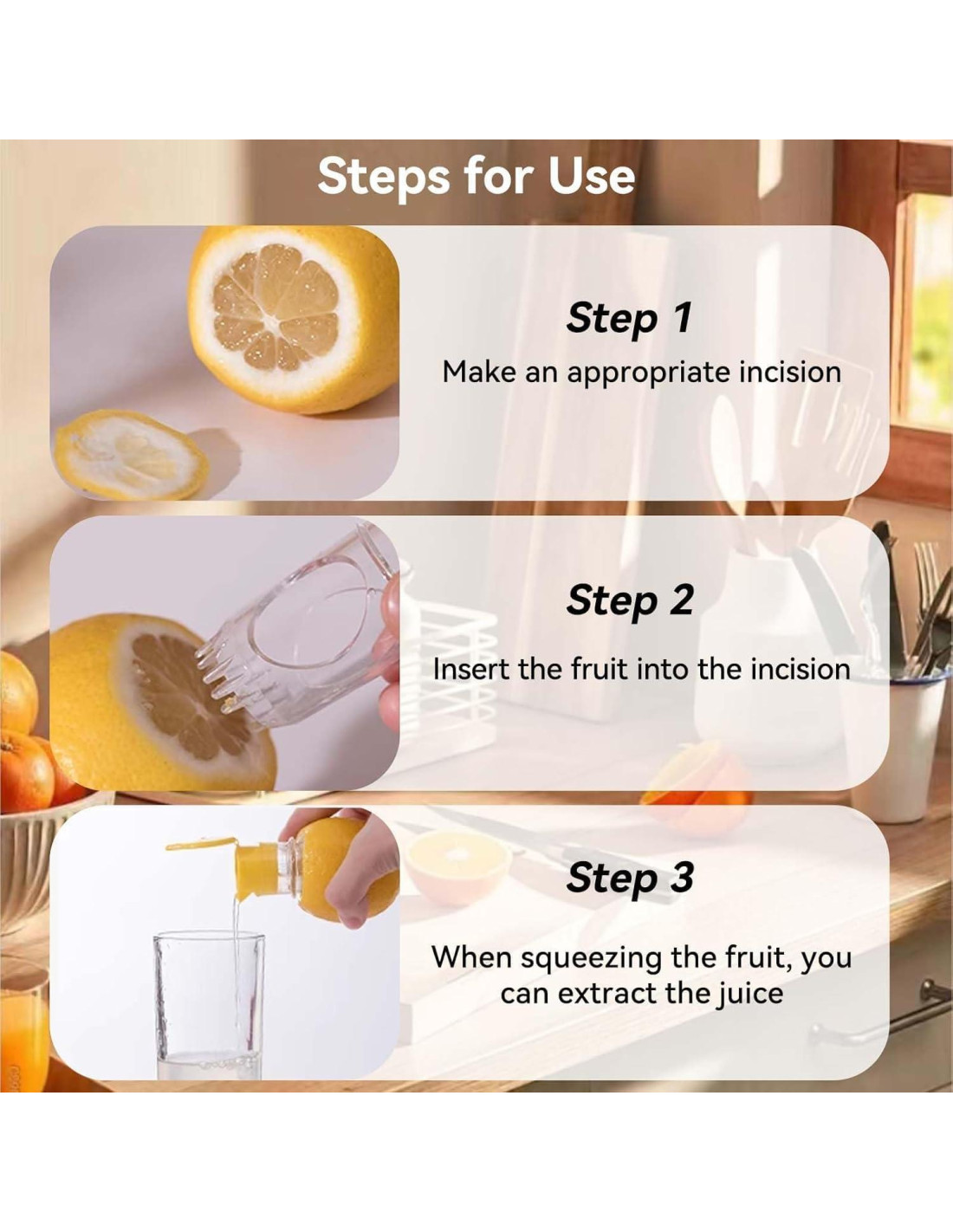 Steps for Use

Step 1

Make an appropriate incision

Step 2

Insert the fruit into the incision

Step 3

When squeezing the fruit, you can extract the juice