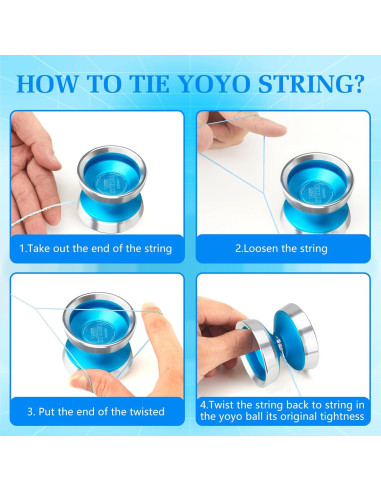 HOW TO TIE YOYO STRING?

1.Take out the end of the string

2.Loosen the string

3. Put the end of the twisted

4.Twist the string back to string in the yoyo ball its original tightness