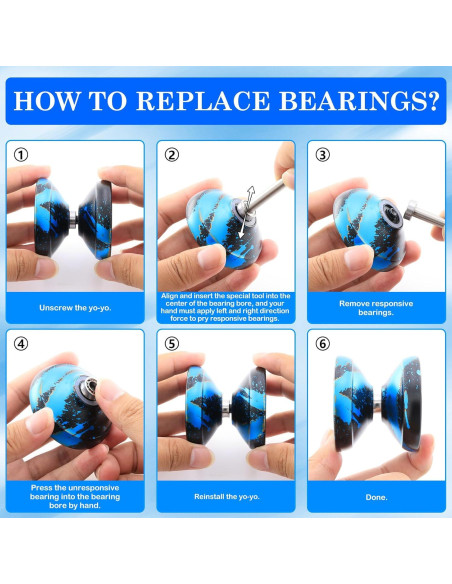 HOW TO REPLACE BEARINGS?

①

Unscrew the yo-yo.

②

Align and insert the special tool into the center of the bearing bore, and your hand must apply left and right direction force to pry responsive bearings.

③

Remove responsive bearings.

④

Press the unresponsive bearing into the bearing bore by hand.

⑤

Reinstall the yo-yo.

⑥

Done.