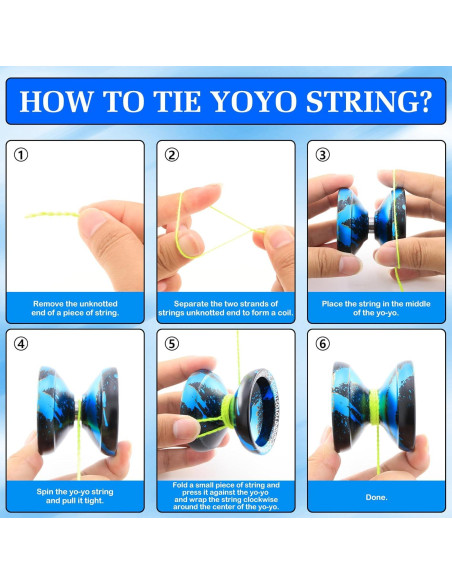 HOW TO TIE YOYO STRING?

①

Remove the unknotted end of a piece of string.

②

Separate the two strands of strings unknotted end to form a coil.

③

Place the string in the middle of the yo-yo.

④

Spin the yo-yo string and pull it tight.

⑤

Fold a small piece of string and press it against the yo-yo and wrap the string clockwise around the center of the yo-yo.

⑥

Done.