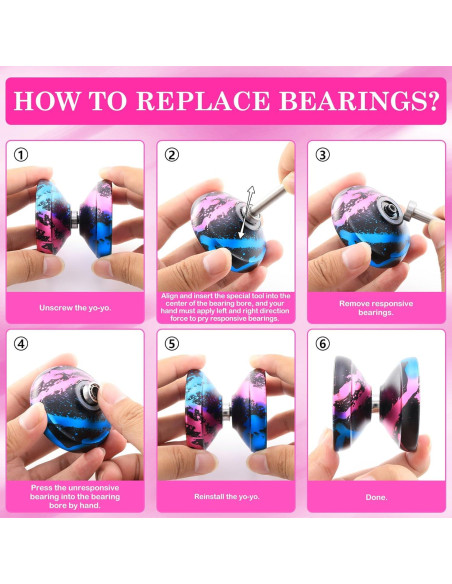 HOW TO REPLACE BEARINGS?

①
Unscrew the yo-yo.

②
Align and insert the special tool into the center of the bearing bore, and your hand must apply left and right direction force to pry responsive bearings.

③
Remove responsive bearings.

④
Press the unresponsive bearing into the bearing bore by hand.

⑤
Reinstall the yo-yo.

⑥
Done.