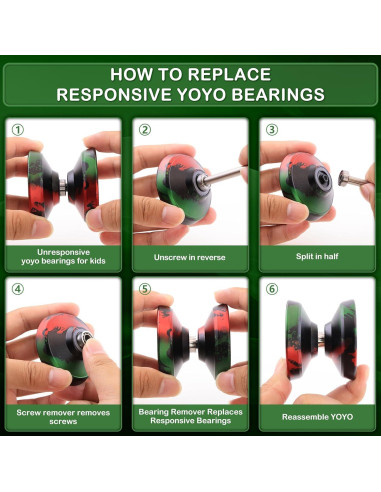 HOW TO REPLACE RESPONSIVE YOYO BEARINGS

①
Unresponsive yoyo bearings for kids

②
Unscrew in reverse

③
Split in half

④
Screw remover removes screws

⑤
Bearing Remover Replaces Responsive Bearings

⑥
Reassemble YOYO