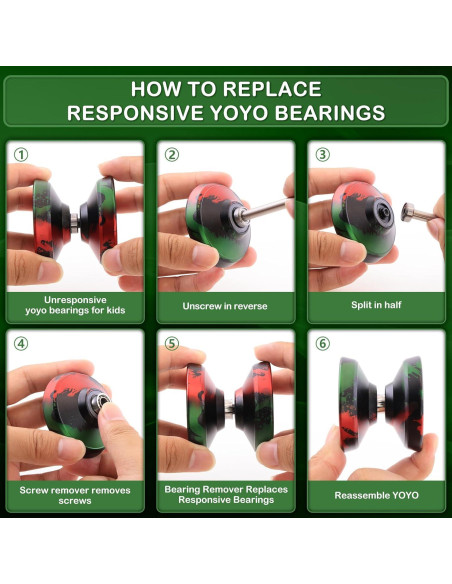 HOW TO REPLACE RESPONSIVE YOYO BEARINGS

①
Unresponsive yoyo bearings for kids

②
Unscrew in reverse

③
Split in half

④
Screw remover removes screws

⑤
Bearing Remover Replaces Responsive Bearings

⑥
Reassemble YOYO