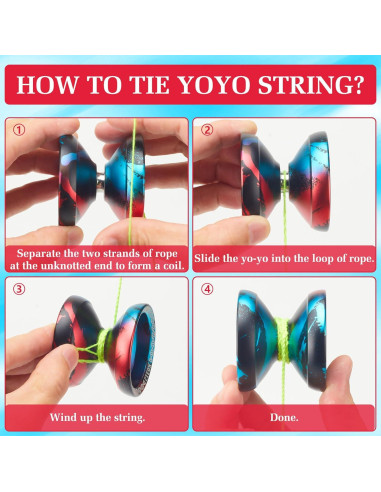 HOW TO TIE YOYO STRING?

①

Separate the two strands of rope at the unknotted end to form a coil.

②

Slide the yo-yo into the loop of rope.

③

Wind up the string.

④

Done.