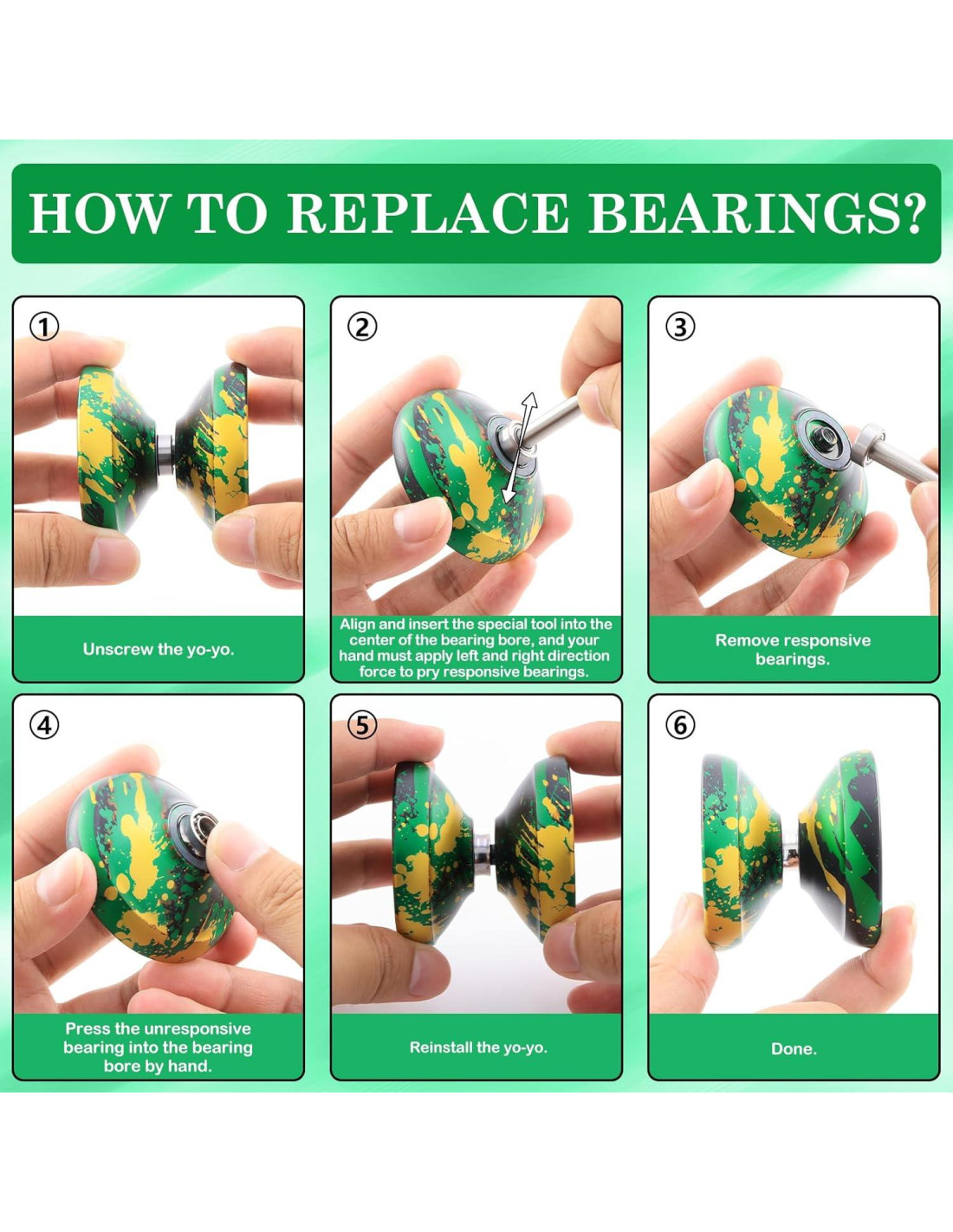 HOW TO REPLACE BEARINGS?

①
Unscrew the yo-yo.

②
Align and insert the special tool into the center of the bearing bore, and your hand must apply left and right direction force to pry responsive bearings.

③
Remove responsive bearings.

④
Press the unresponsive bearing into the bearing bore by hand.

⑤
Reinstall the yo-yo.

⑥
Done.