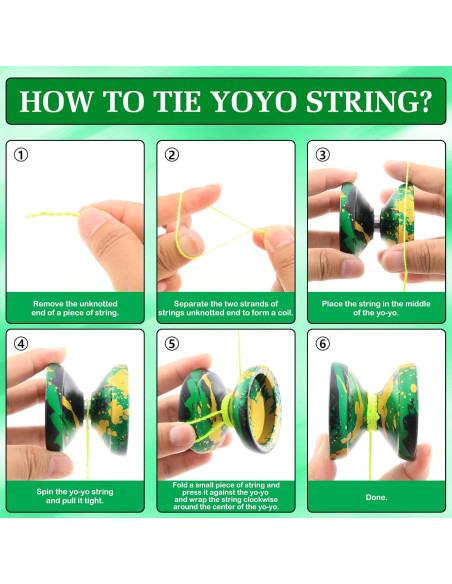 HOW TO TIE YOYO STRING?

①

Remove the unknotted end of a piece of string.

②

Separate the two strands of strings unknotted end to form a coil.

③

Place the string in the middle of the yo-yo.

④

Spin the yo-yo string and pull it tight.

⑤

Fold a small piece of string and press it against the yo-yo and wrap the string clockwise around the center of the yo-yo.

⑥

Done.