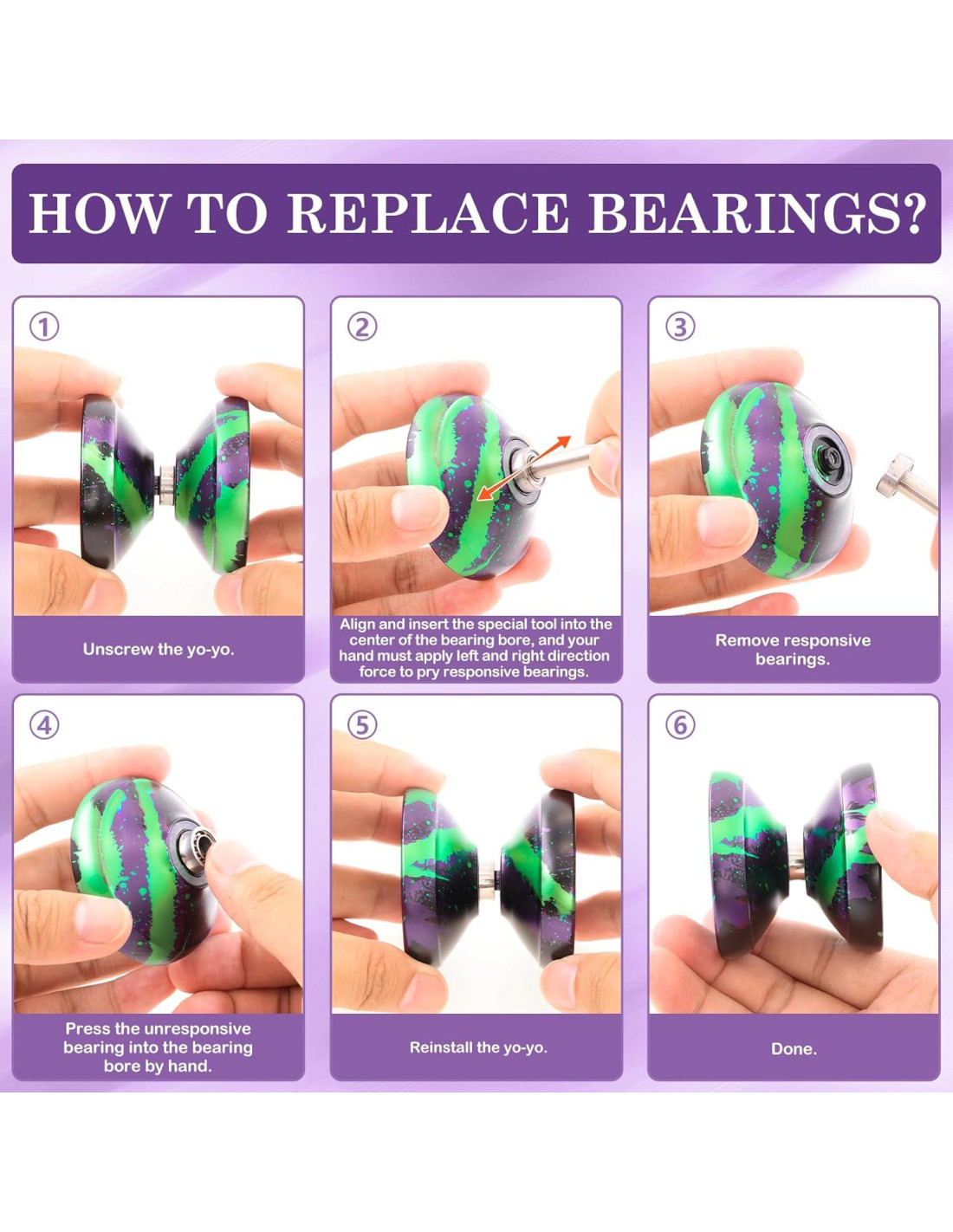 HOW TO REPLACE BEARINGS?

①

Unscrew the yo-yo.

②

Align and insert the special tool into the center of the bearing bore, and your hand must apply left and right direction force to pry responsive bearings.

③

Remove responsive bearings.

④

Press the unresponsive bearing into the bearing bore by hand.

⑤

Reinstall the yo-yo.

⑥

Done.