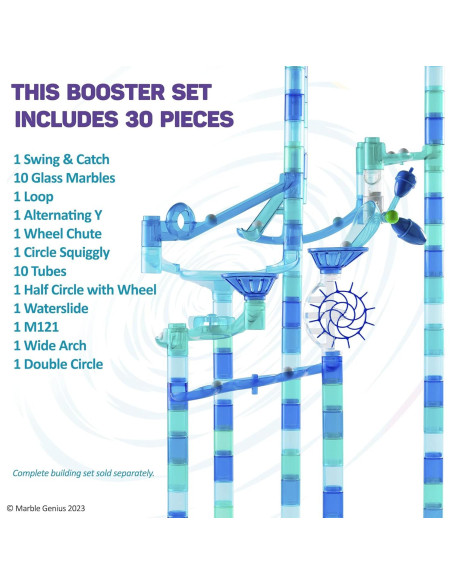 THIS BOOSTER SET INCLUDES 30 PIECES

1 Swing & Catch
10 Glass Marbles
1 Loop
1 Alternating Y
1 Wheel Chute
1 Circle Squiggly
10 Tubes
1 Half Circle with Wheel
1 Waterslide
1 M121
1 Wide Arch
1 Double Circle

Complete building set sold separately.

© Marble Genius 2023