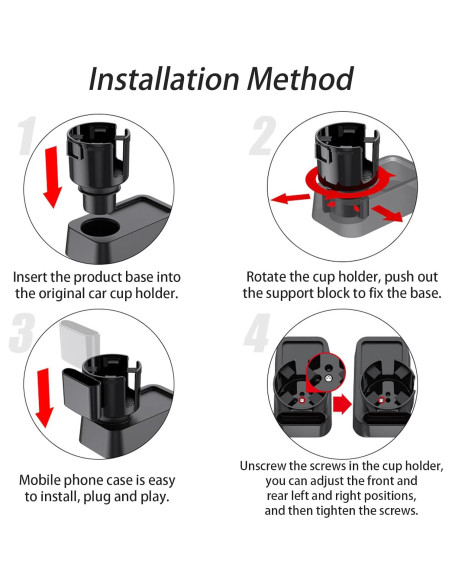 Installation Method

1

Insert the product base into the original car cup holder.

2

Rotate the cup holder, push out the support block to fix the base.

3

Mobile phone case is easy to install, plug and play.

4

Unscrew the screws in the cup holder, you can adjust the front and rear left and right positions, and then tighten the screws.