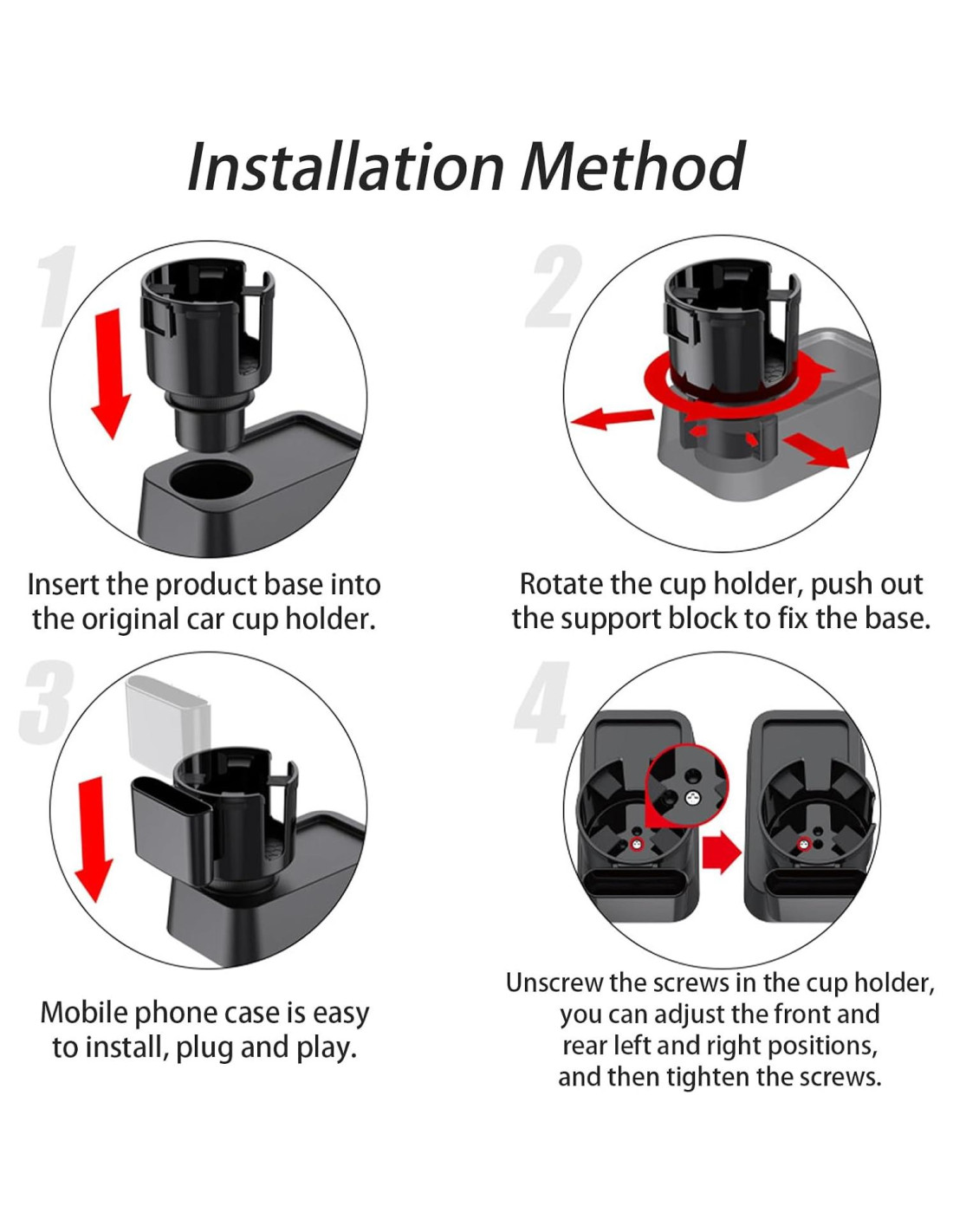 Installation Method

1

Insert the product base into the original car cup holder.

2

Rotate the cup holder, push out the support block to fix the base.

3

Mobile phone case is easy to install, plug and play.

4

Unscrew the screws in the cup holder, you can adjust the front and rear left and right positions, and then tighten the screws.