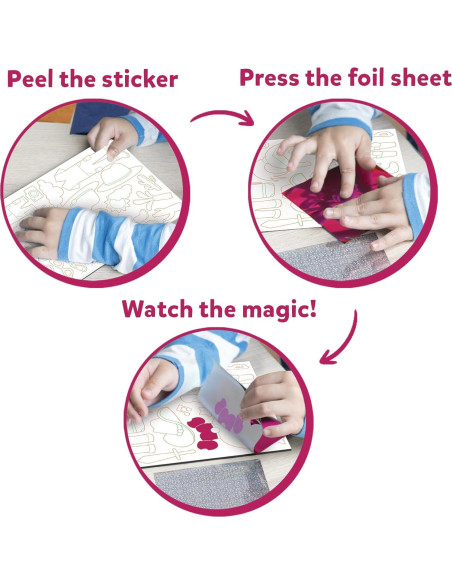 Peel the sticker

Press the foil sheet

Watch the magic!