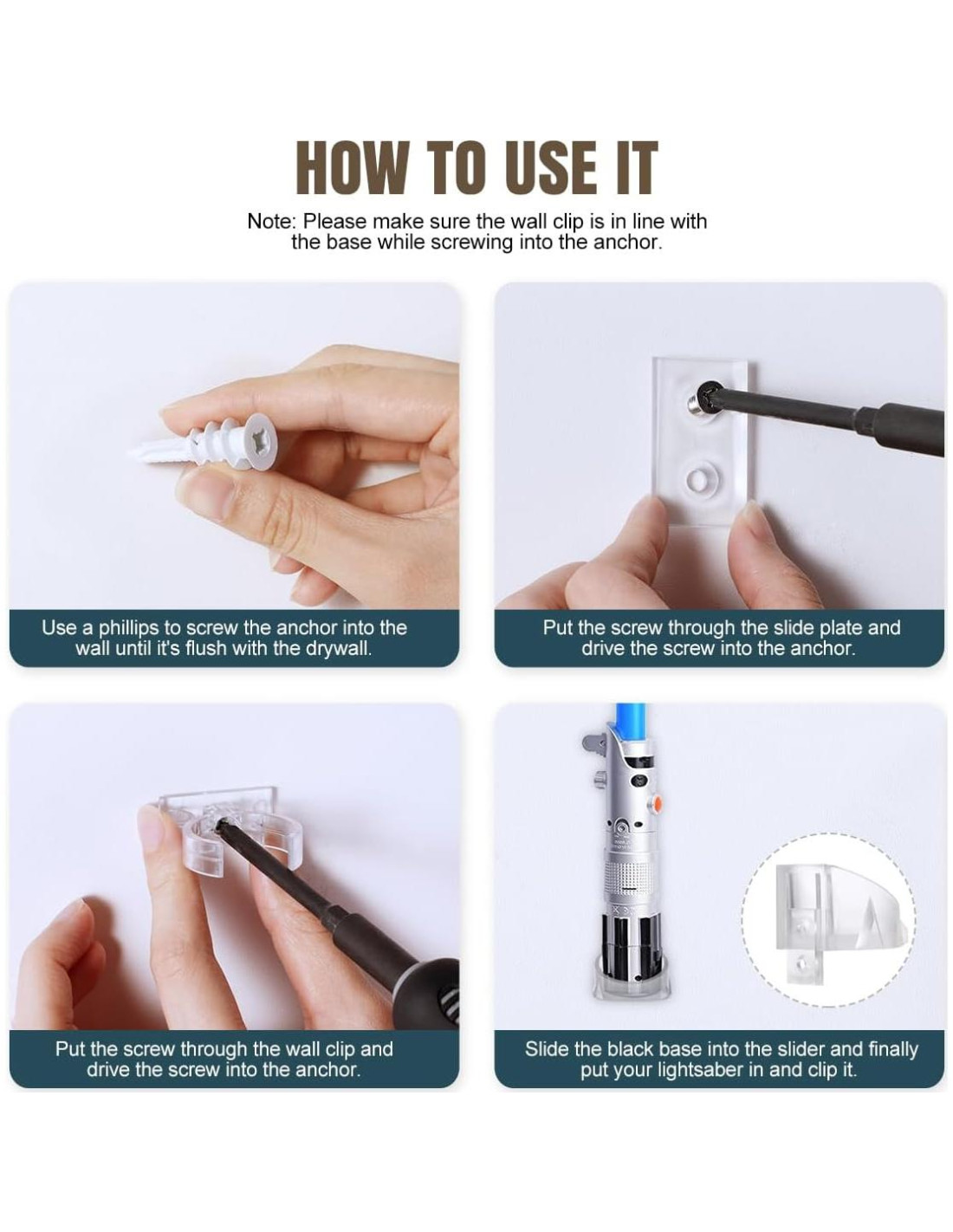 HOW TO USE IT

Note: Please make sure the wall clip is in line with the base while screwing into the anchor.

Use a phillips to screw the anchor into the wall until it's flush with the drywall.

Put the screw through the slide plate and drive the screw into the anchor.

Put the screw through the wall clip and drive the screw into the anchor.

Slide the black base into the slider and finally put your lightsaber in and clip it.