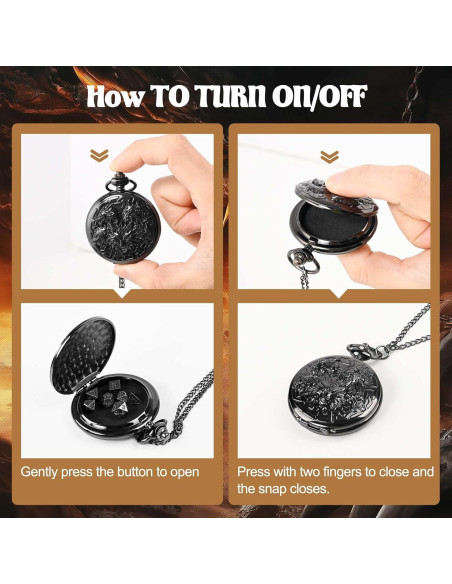 How TO TURN ON/OFF

Gently press the button to open

Press with two fingers to close and the snap closes.