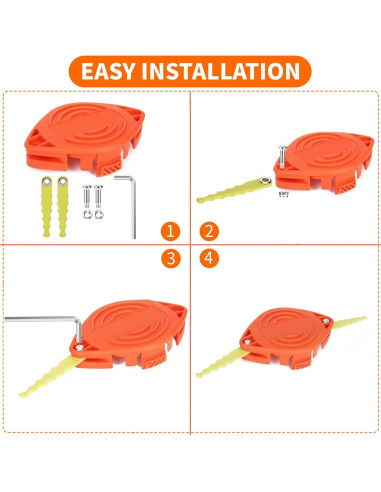 EASY INSTALLATION

1

2

3

4