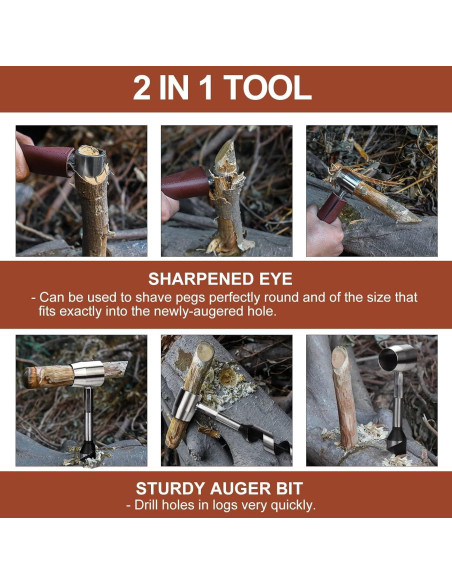 2 IN 1 TOOL

SHARPENED EYE
- Can be used to shave pegs perfectly round and of the size that fits exactly into the newly-augered hole.

STURDY AUGER BIT
- Drill holes in logs very quickly.