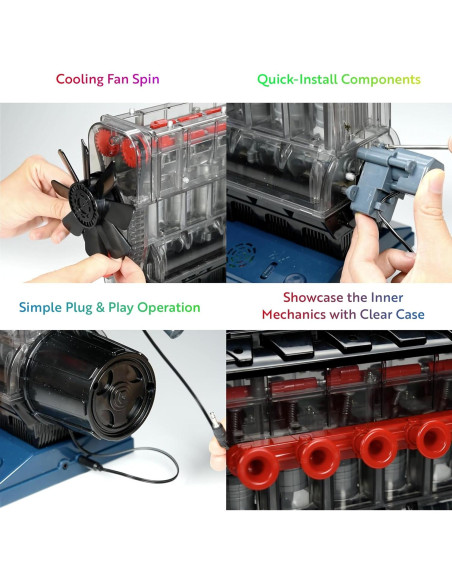 Cooling Fan Spin

Quick-Install Components

Simple Plug & Play Operation

Showcase the Inner Mechanics with Clear Case