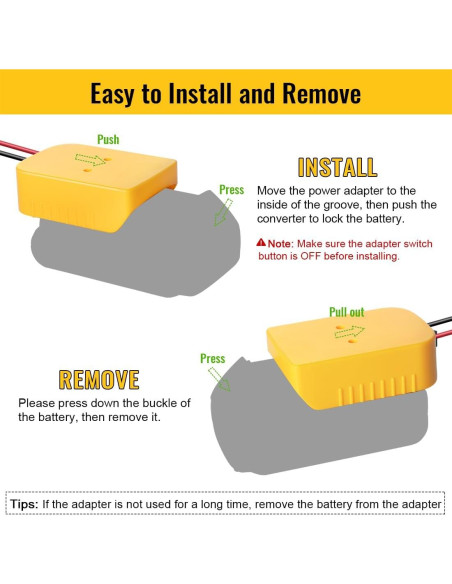 Easy to Install and Remove

Push

Press

INSTALL

Move the power adapter to the inside of the groove, then push the converter to lock the battery.

Note: Make sure the adapter switch button is OFF before installing.

Pull out

Press

REMOVE

Please press down the buckle of the battery, then remove it.

Tips: If the adapter is not used for a long time, remove the battery from the adapter