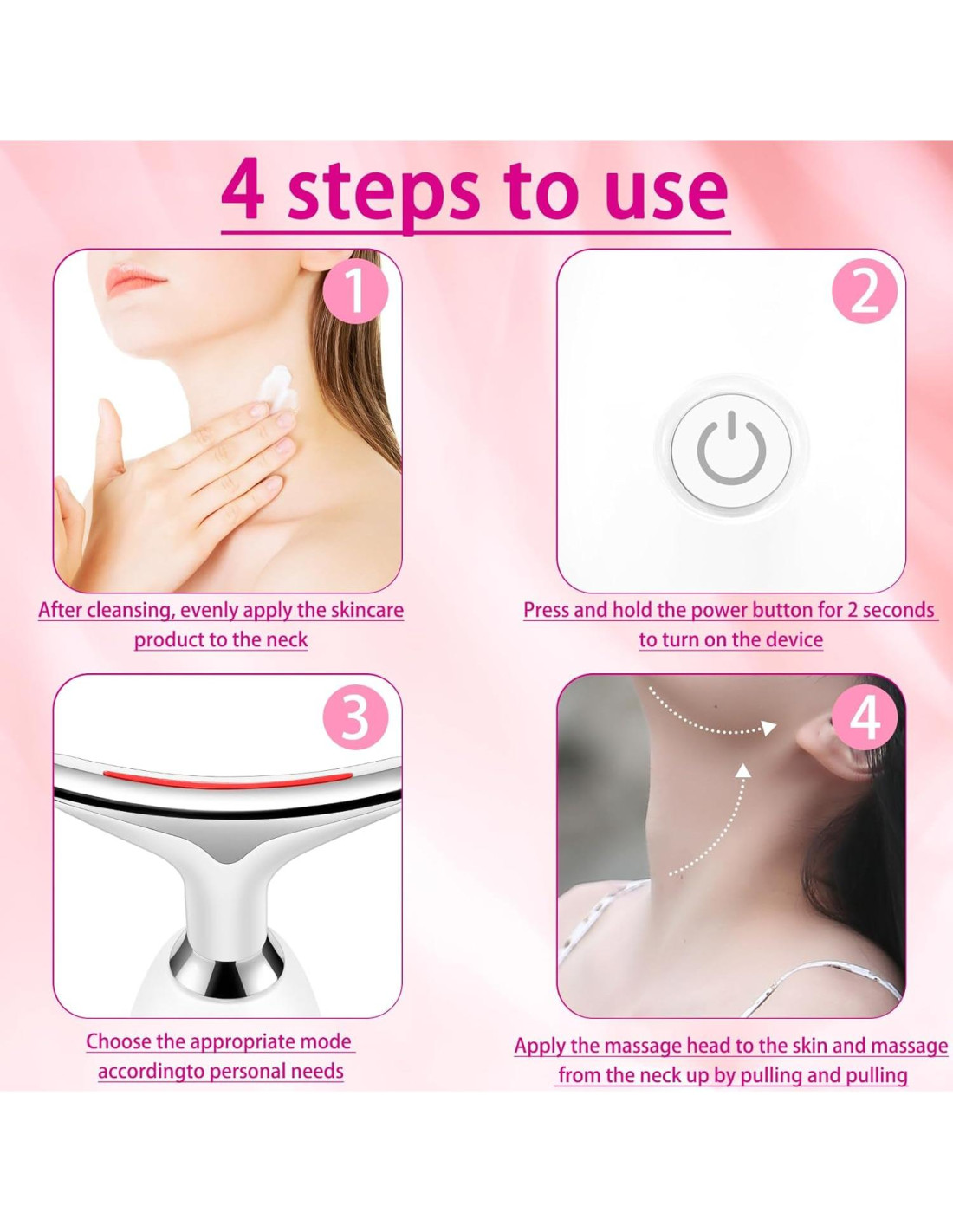 4 steps to use

1

After cleansing, evenly apply the skincare product to the neck

2

Press and hold the power button for 2 seconds to turn on the device

3

Choose the appropriate mode accordingto personal needs

4

Apply the massage head to the skin and massage from the neck up by pulling and pulling