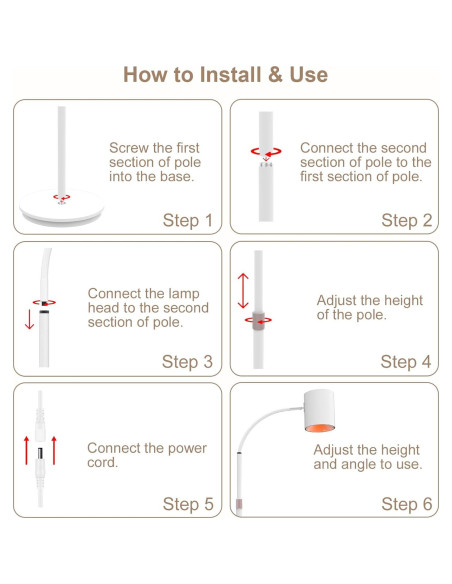 How to Install & Use

Screw the first section of pole into the base.

Step 1

Connect the second section of pole to the first section of pole.

Step 2

Connect the lamp head to the second section of pole.

Step 3

Adjust the height of the pole.

Step 4

Connect the power cord.

Step 5

Adjust the height and angle to use.

Step 6