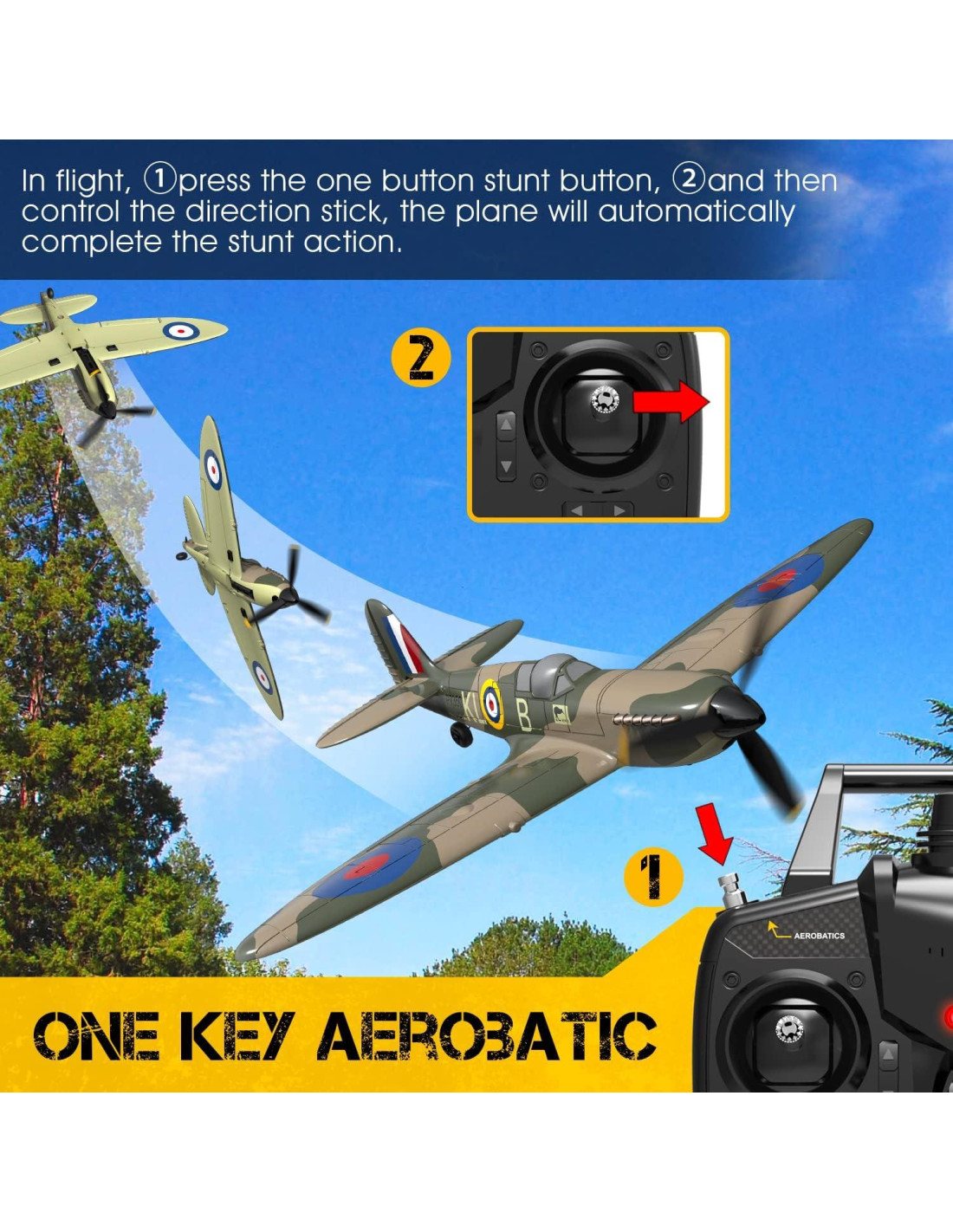 In flight, ①press the one button stunt button, ②and then control the direction stick, the plane will automatically complete the stunt action.

2

KL B

1

AEROBATICS

ONE KEY AEROBATIC