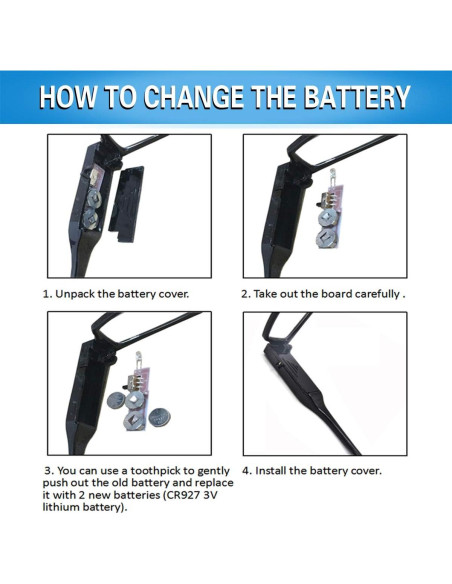 HOW TO CHANGE THE BATTERY

1. Unpack the battery cover.

2. Take out the board carefully .

3. You can use a toothpick to gently push out the old battery and replace it with 2 new batteries (CR927 3V lithium battery).

4. Install the battery cover.