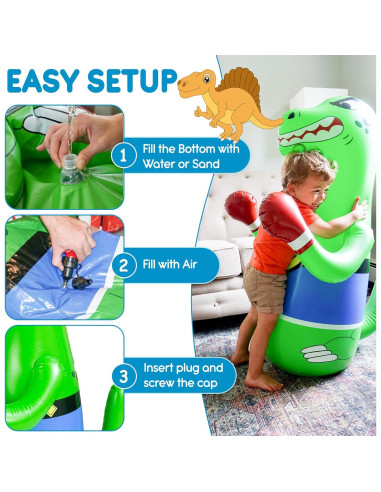 EASY SETUP

1 Fill the Bottom with Water or Sand

2 Fill with Air

3 Insert plug and screw the cap