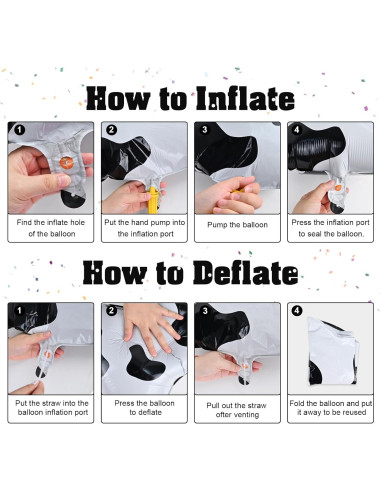 How to Inflate

1
Find the inflate hole of the balloon

2
Put the hand pump into the inflation port

3
Pump the balloon

4
Press the inflation port to seal the balloon.

How to Deflate

1
Put the straw into the balloon inflation port

2
Press the balloon to deflate

3
Pull out the straw ofter venting

4
Fold the balloon and put it away to be reused