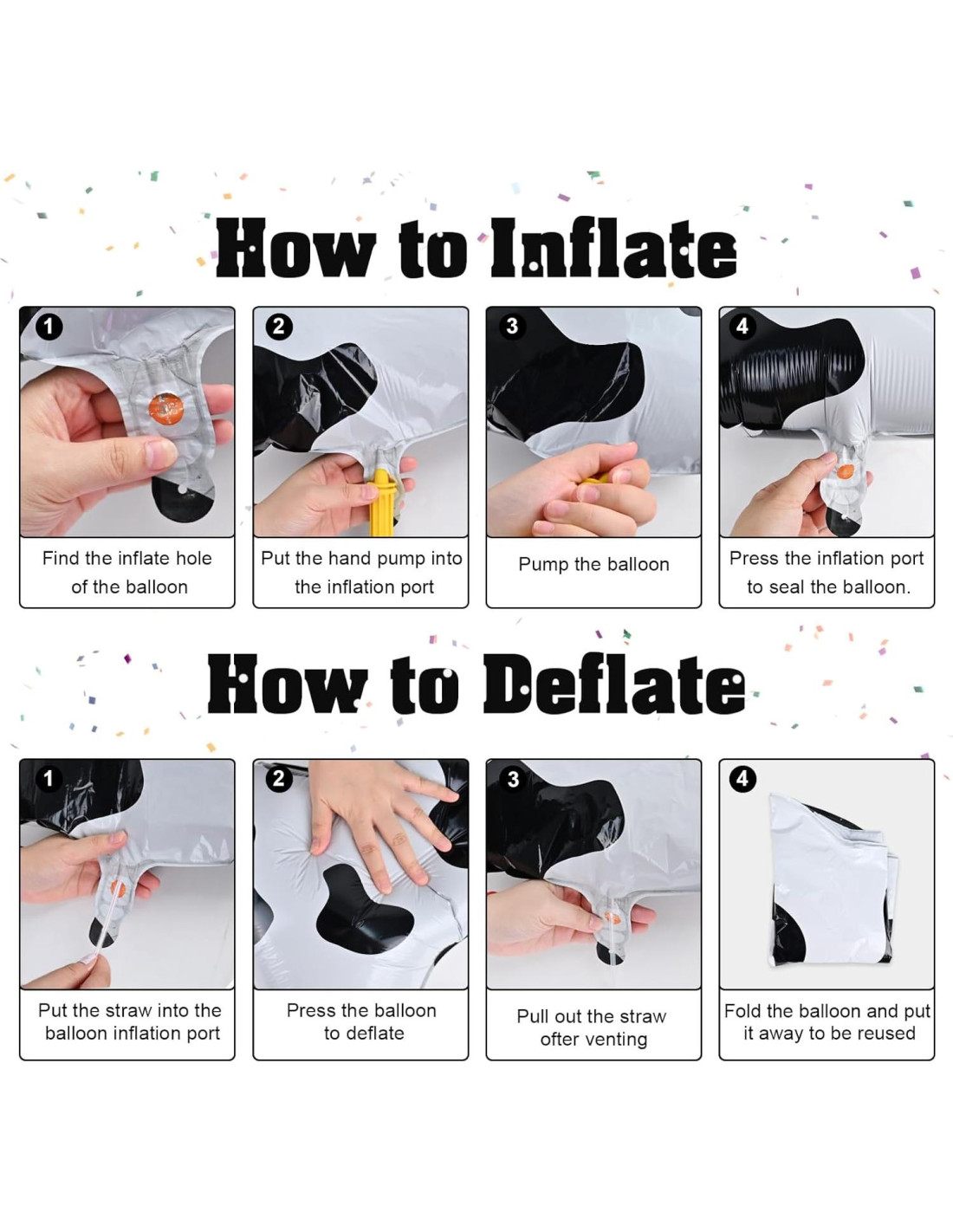 How to Inflate

1
Find the inflate hole of the balloon

2
Put the hand pump into the inflation port

3
Pump the balloon

4
Press the inflation port to seal the balloon.

How to Deflate

1
Put the straw into the balloon inflation port

2
Press the balloon to deflate

3
Pull out the straw ofter venting

4
Fold the balloon and put it away to be reused