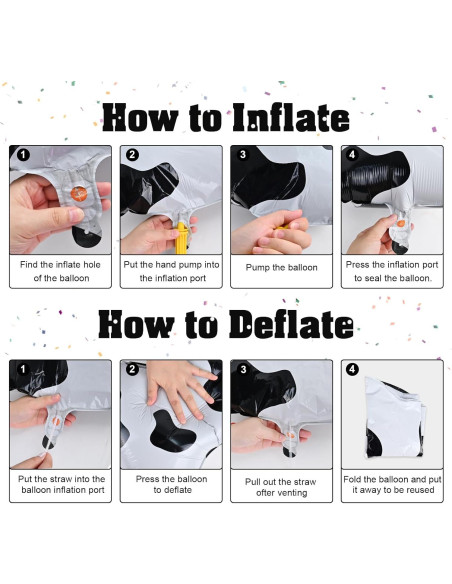 How to Inflate

1
Find the inflate hole of the balloon

2
Put the hand pump into the inflation port

3
Pump the balloon

4
Press the inflation port to seal the balloon.

How to Deflate

1
Put the straw into the balloon inflation port

2
Press the balloon to deflate

3
Pull out the straw ofter venting

4
Fold the balloon and put it away to be reused