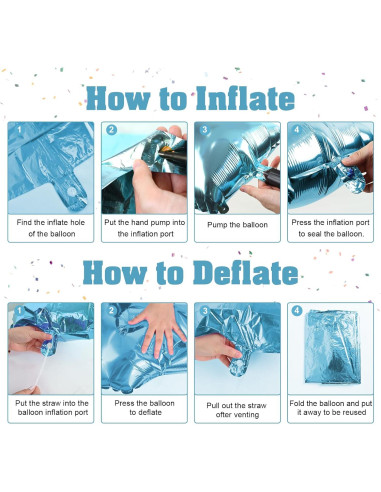 How to Inflate

1
Find the inflate hole of the balloon

2
Put the hand pump into the inflation port

3
Pump the balloon

4
Press the inflation port to seal the balloon.

How to Deflate

1
Put the straw into the balloon inflation port

2
Press the balloon to deflate

3
Pull out the straw ofter venting

4
Fold the balloon and put it away to be reused