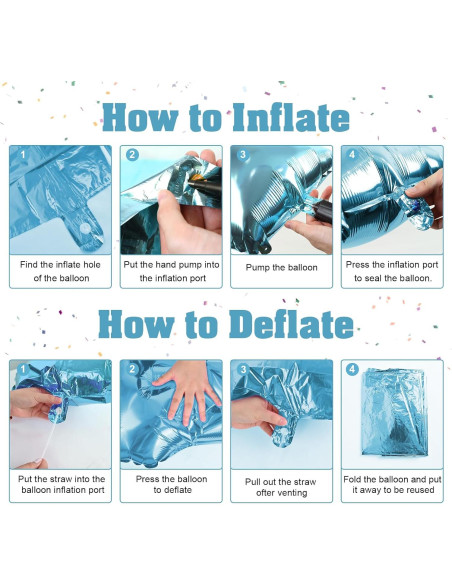 How to Inflate

1
Find the inflate hole of the balloon

2
Put the hand pump into the inflation port

3
Pump the balloon

4
Press the inflation port to seal the balloon.

How to Deflate

1
Put the straw into the balloon inflation port

2
Press the balloon to deflate

3
Pull out the straw ofter venting

4
Fold the balloon and put it away to be reused