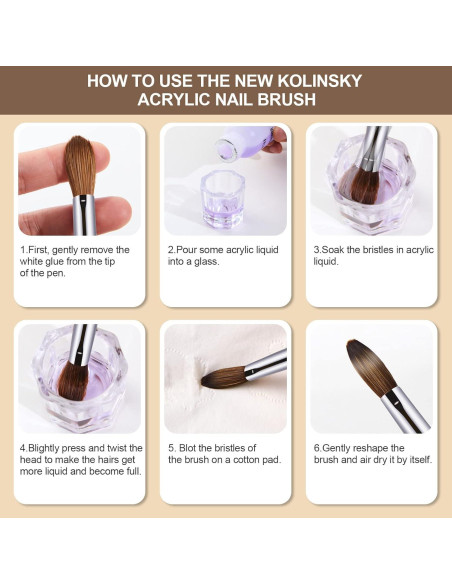 HOW TO USE THE NEW KOLINSKY ACRYLIC NAIL BRUSH

1.First, gently remove the white glue from the tip of the pen.

2.Pour some acrylic liquid into a glass.

3.Soak the bristles in acrylic liquid.

4.Blightly press and twist the head to make the hairs get more liquid and become full.

5. Blot the bristles of the brush on a cotton pad.

6.Gently reshape the brush and air dry it by itself.