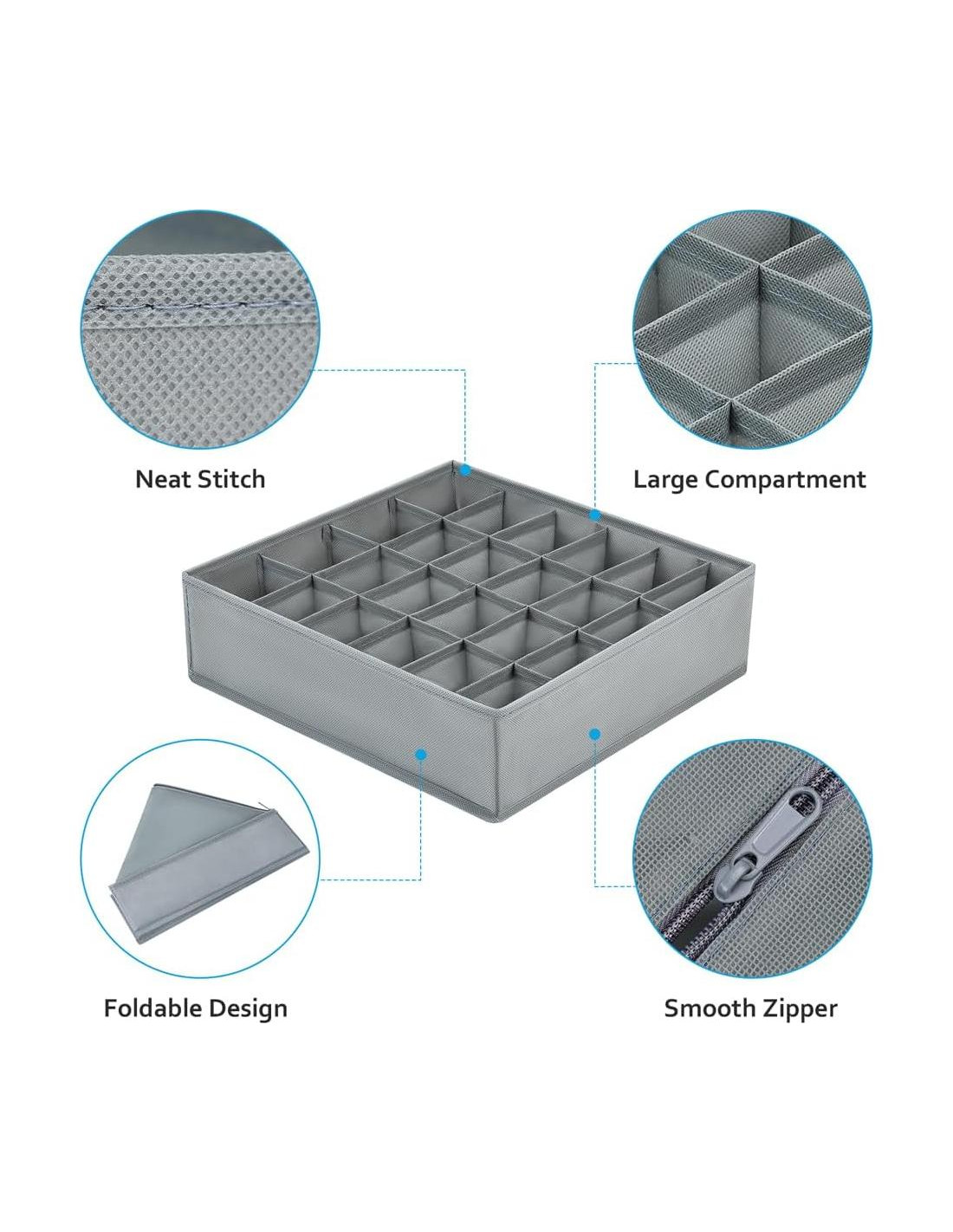 Neat Stitch

Large Compartment

Foldable Design

Smooth Zipper