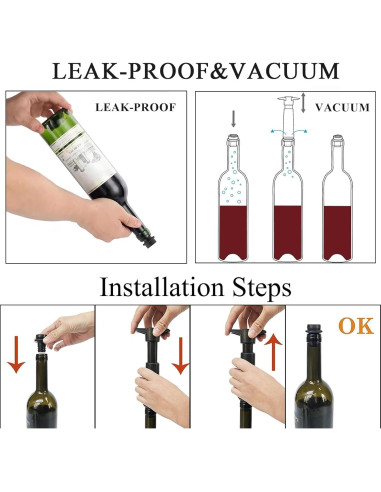 LEAK-PROOF&VACUUM

LEAK-PROOF

VACUUM

Installation Steps

OK