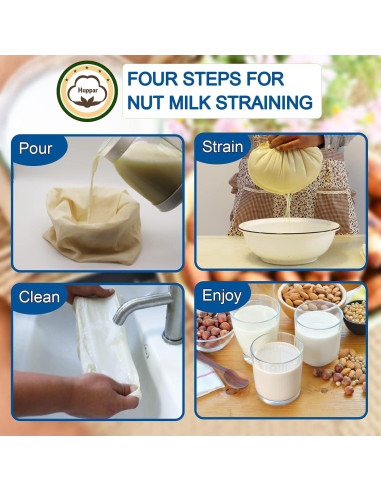 Huppar

FOUR STEPS FOR NUT MILK STRAINING

Pour

Strain

Clean

Enjoy