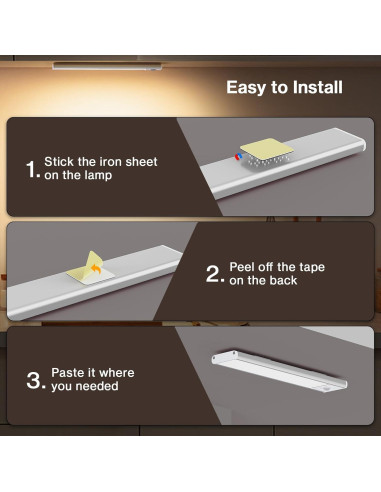 Easy to Install

1. Stick the iron sheet on the lamp

2. Peel off the tape on the back

3. Paste it where you needed