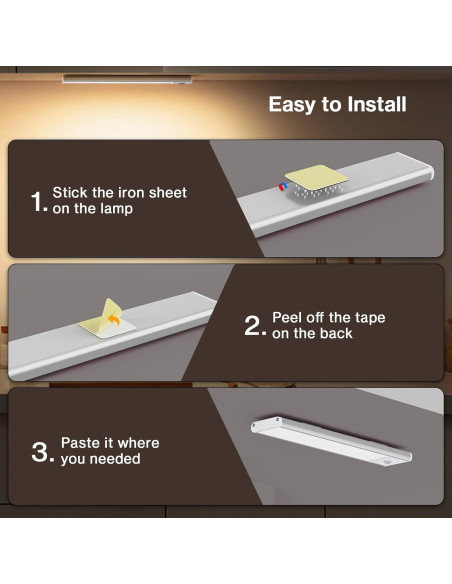 Easy to Install

1. Stick the iron sheet on the lamp

2. Peel off the tape on the back

3. Paste it where you needed