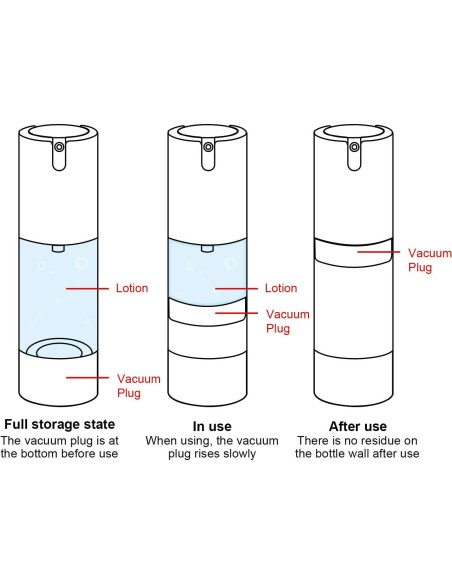 Lotion

Vacuum Plug

Full storage state
The vacuum plug is at the bottom before use

Lotion

Vacuum Plug

In use
When using, the vacuum plug rises slowly

Vacuum Plug

After use
There is no residue on the bottle wall after use