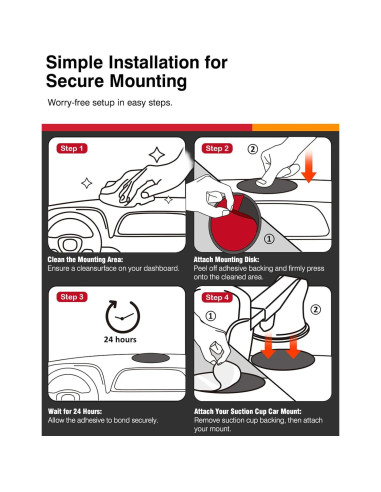 Simple Installation for Secure Mounting

Worry-free setup in easy steps.

Step 1

Clean the Mounting Area:
Ensure a cleansurface on your dashboard.

Step 2

②

①

Attach Mounting Disk:
Peel off adhesive backing and firmly press onto the cleaned area.

Step 3

24 hours

Wait for 24 Hours:
Allow the adhesive to bond securely.

Step 4

①

②

Attach Your Suction Cup Car Mount:
Remove suction cup backing, then attach your mount.