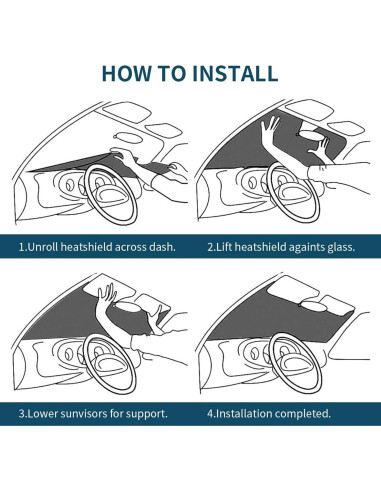 HOW TO INSTALL

1.Unroll heatshield across dash.

2.Lift heatshield againts glass.

3.Lower sunvisors for support.

4.Installation completed.