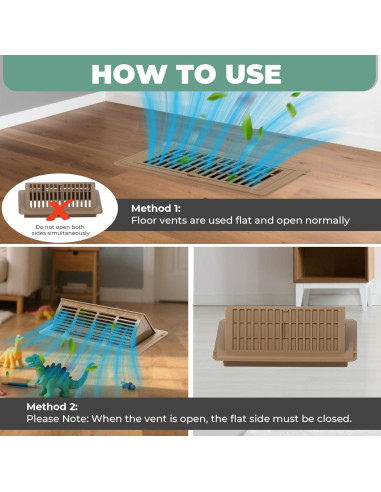 HOW TO USE

Do not open both sides simultaneously

Method 1:
Floor vents are used flat and open normally

Method 2:
Please Note: When the vent is open, the flat side must be closed.