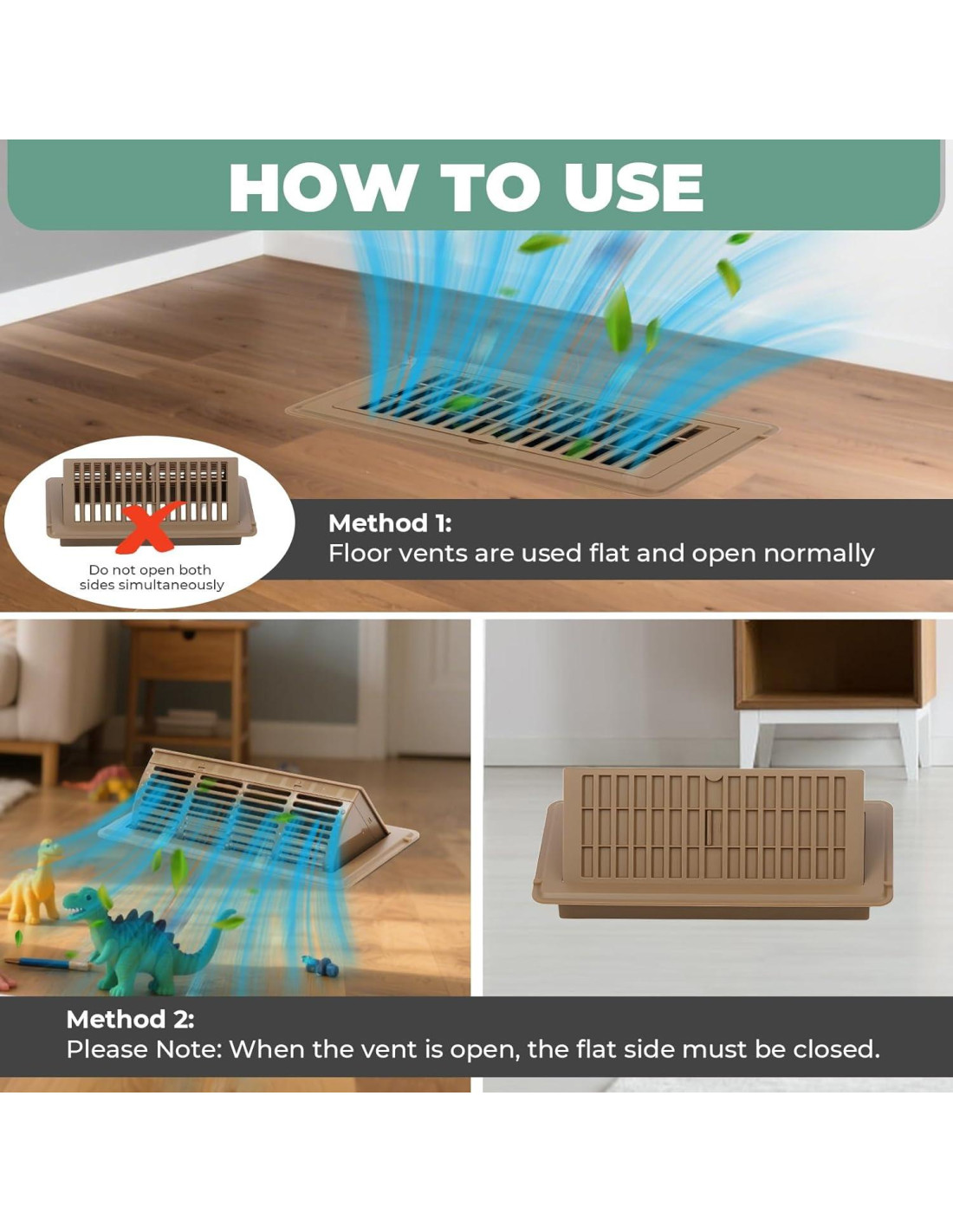 HOW TO USE

Do not open both sides simultaneously

Method 1:
Floor vents are used flat and open normally

Method 2:
Please Note: When the vent is open, the flat side must be closed.