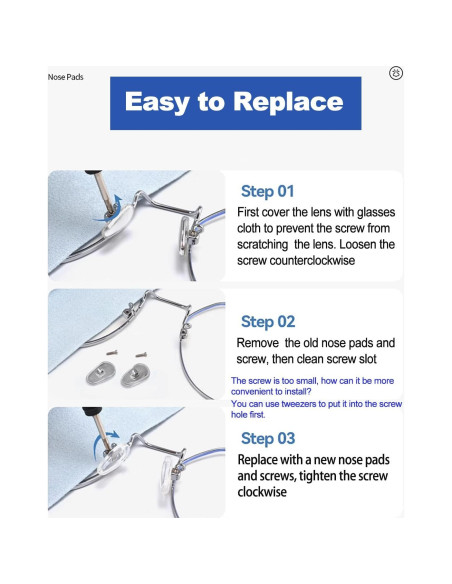 Nose Pads

Easy to Replace

Step 01

First cover the lens with glasses cloth to prevent the screw from scratching the lens. Loosen the screw counterclockwise

Step 02

Remove the old nose pads and screw, then clean screw slot

The screw is too small, how can it be more convenient to install?

You can use tweezers to put it into the screw hole first.

Step 03

Replace with a new nose pads and screws, tighten the screw clockwise