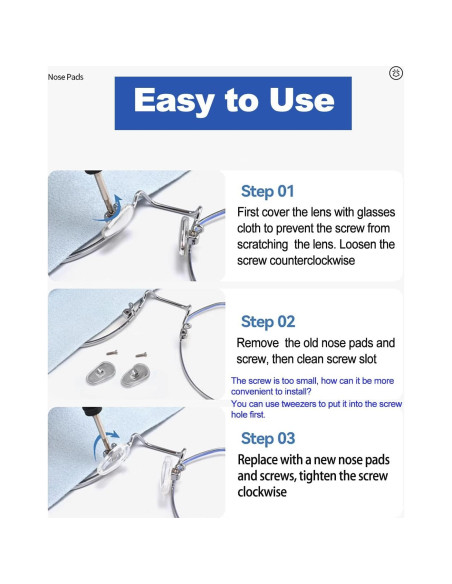 Nose Pads

Easy to Use

Step 01

First cover the lens with glasses cloth to prevent the screw from scratching  the lens. Loosen the screw counterclockwise

Step 02

Remove  the old nose pads and screw, then clean screw slot

The screw is too small, how can it be more convenient to install?
You can use tweezers to put it into the screw hole first.

Step 03

Replace with a new nose pads and screws, tighten the screw clockwise