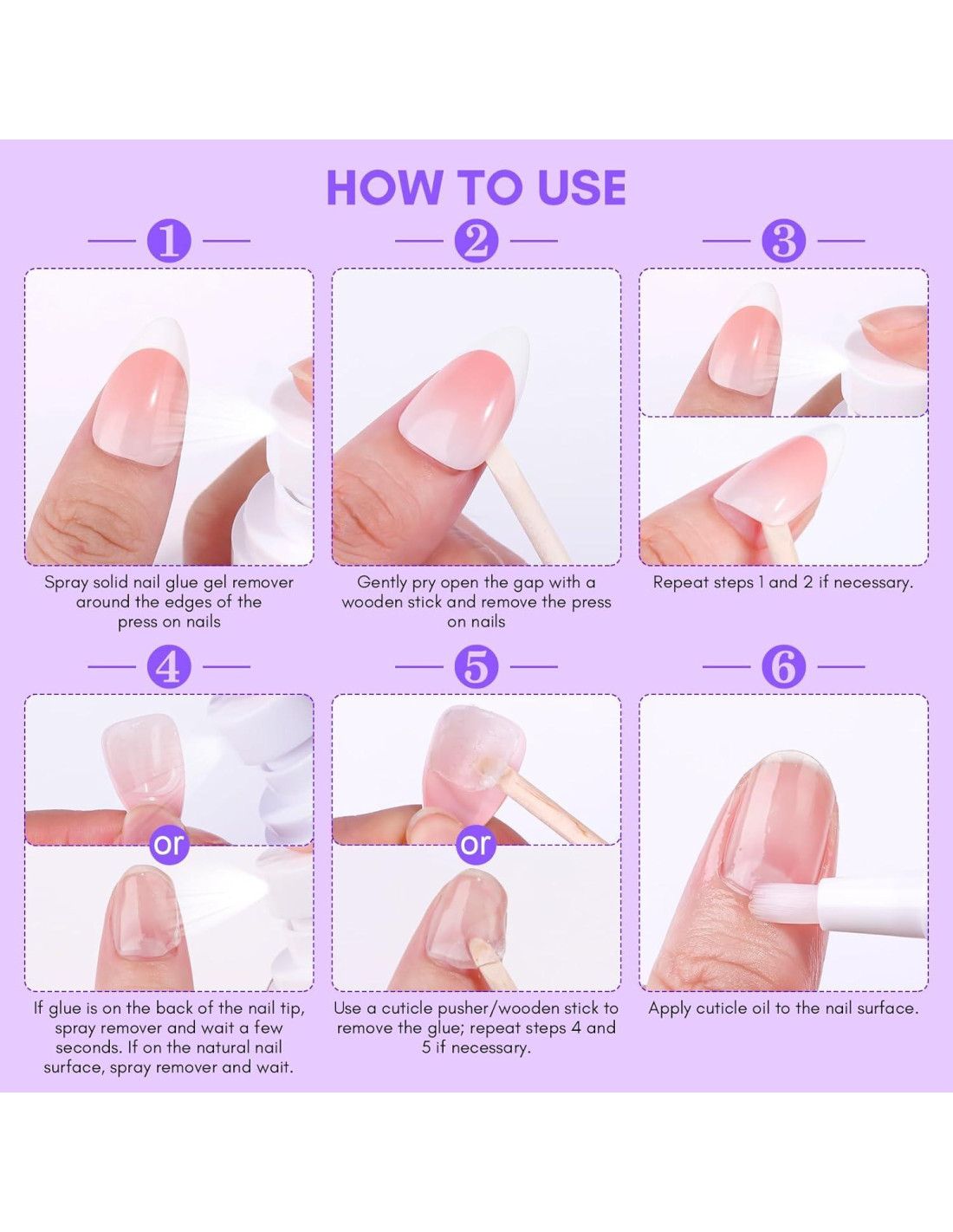 HOW TO USE

1

Spray solid nail glue gel remover around the edges of the press on nails

2

Gently pry open the gap with a wooden stick and remove the press on nails

3

Repeat steps 1 and 2 if necessary.

4

or

If glue is on the back of the nail tip, spray remover and wait a few seconds. If on the natural nail surface, spray remover and wait.

5

or

Use a cuticle pusher/wooden stick to remove the glue; repeat steps 4 and 5 if necessary.

6

Apply cuticle oil to the nail surface.